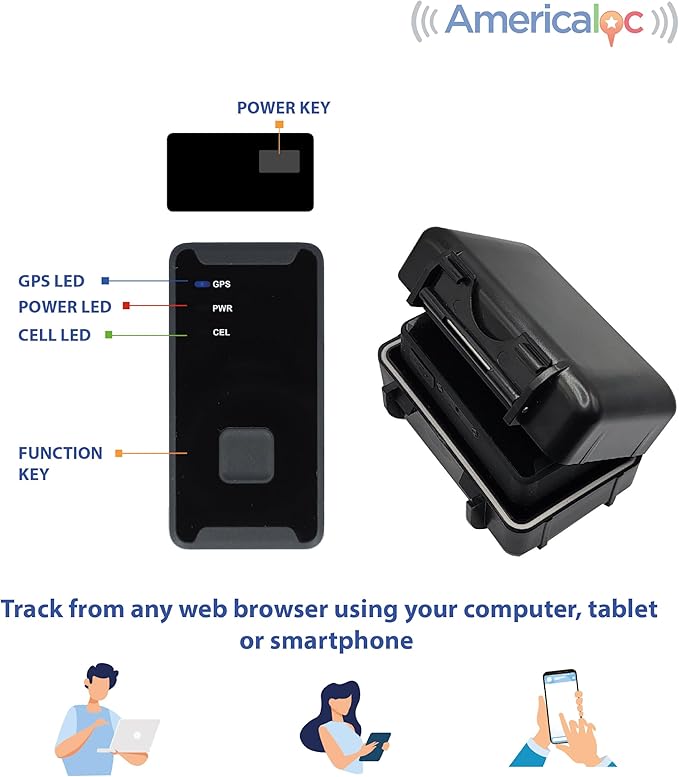 Americaloc

POWER KEY

GPS LED
POWER LED
CELL LED

GPS
PWR
CEL

FUNCTION KEY

Track from any web browser using your computer, tablet or smartphone