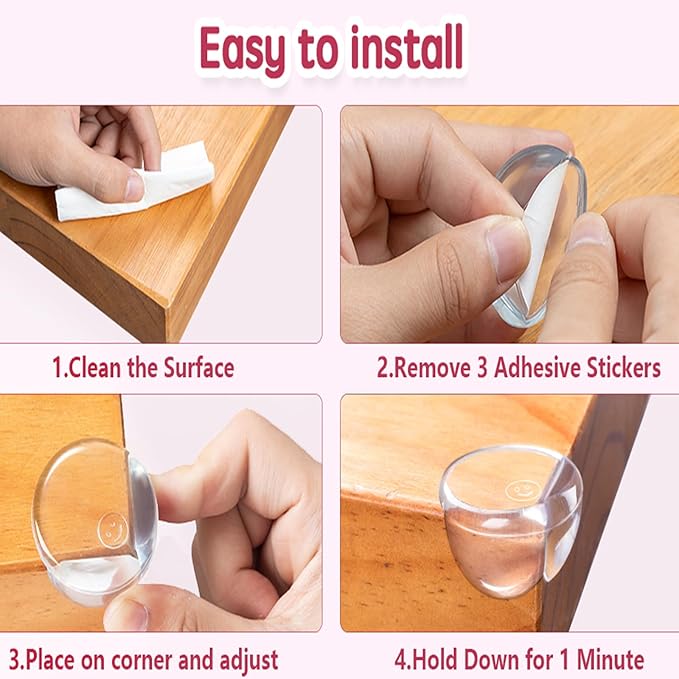 Easy to install

1.Clean the Surface

2.Remove 3 Adhesive Stickers

3.Place on corner and adjust

4.Hold Down for 1 Minute