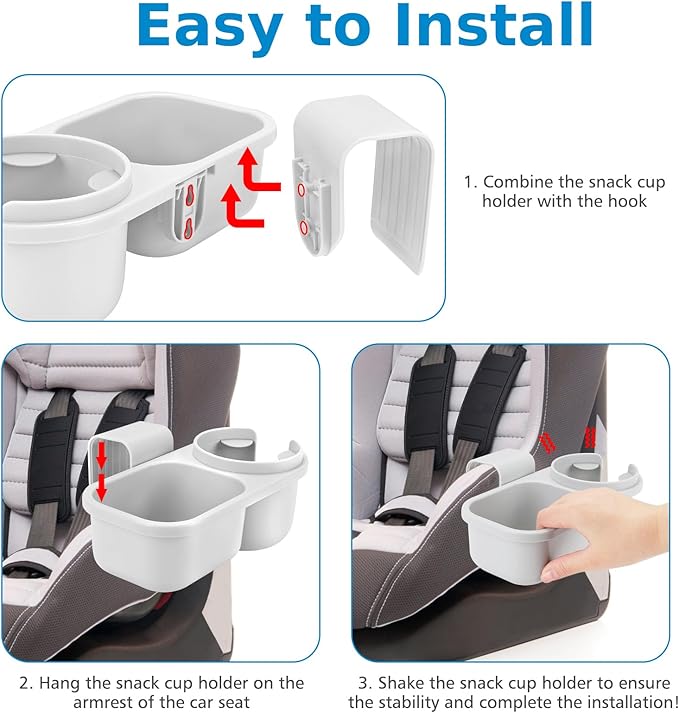 Easy to Install

1. Combine the snack cup holder with the hook

2. Hang the snack cup holder on the armrest of the car seat

3. Shake the snack cup holder to ensure the stability and complete the installation!