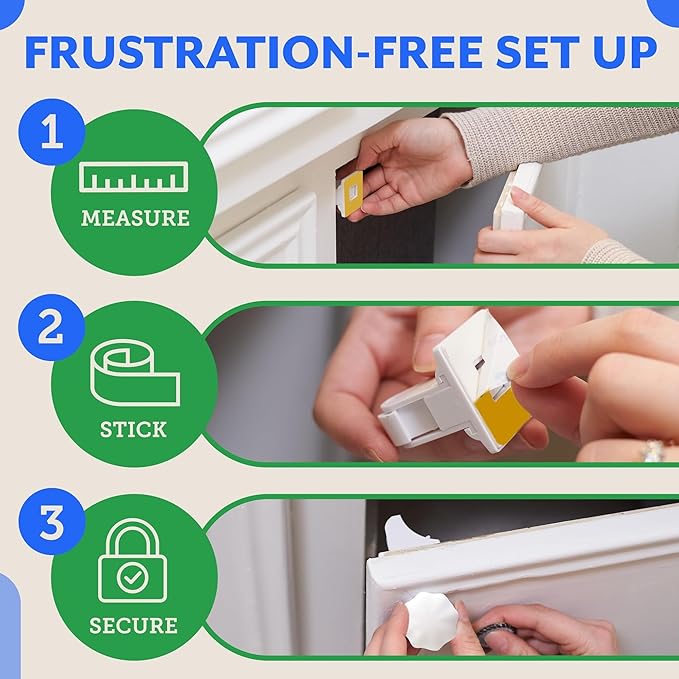 FRUSTRATION-FREE SET UP

1

MEASURE

2

STICK

3

SECURE