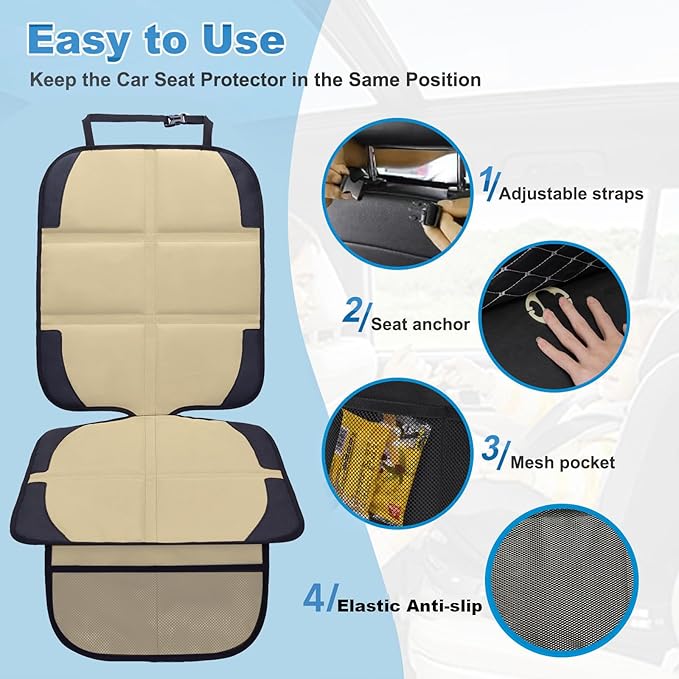 Easy to Use

Keep the Car Seat Protector in the Same Position

1/ Adjustable straps

2/ Seat anchor

3/ Mesh pocket

4/ Elastic Anti-slip