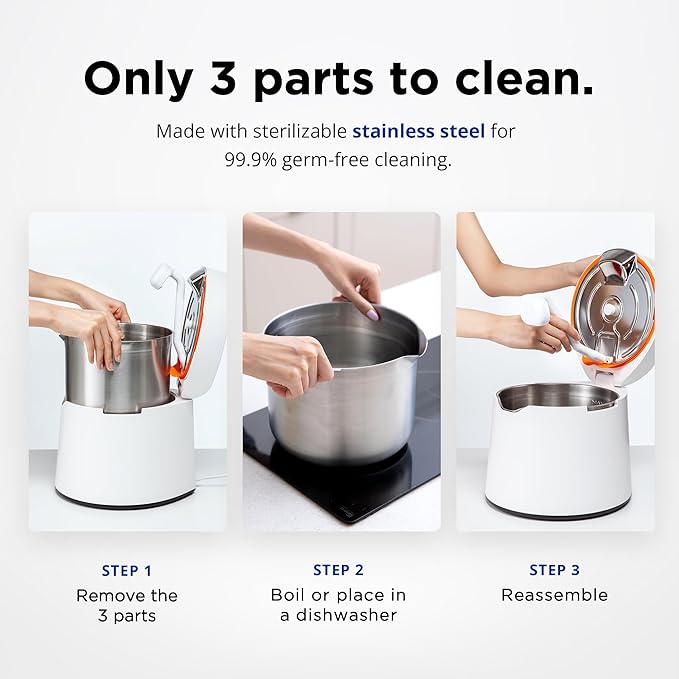 Only 3 parts to clean.

Made with sterilizable stainless steel for 99.9% germ-free cleaning.

STEP 1
Remove the 3 parts

STEP 2
Boil or place in a dishwasher

STEP 3
Reassemble