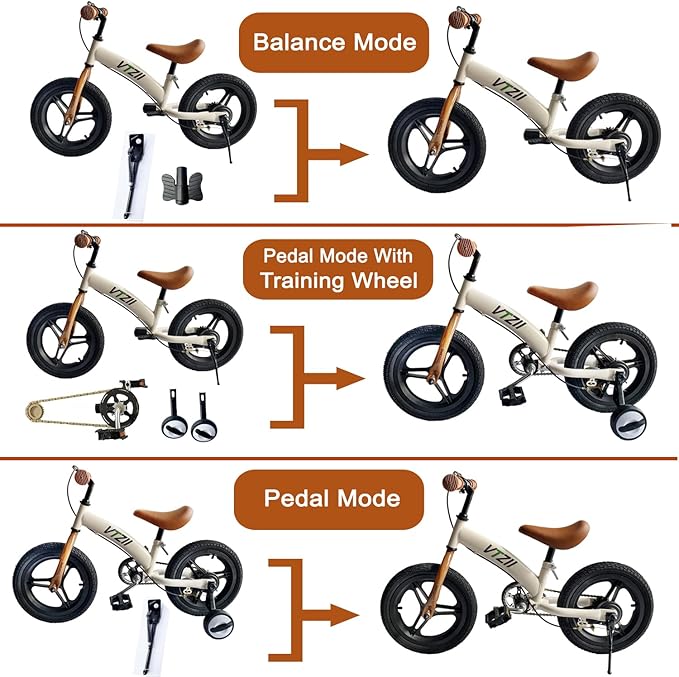 VTZII

Balance Mode

VTZII

VTZII

Pedal Mode With Training Wheel

VTZII

VTZII

Pedal Mode

VTZII