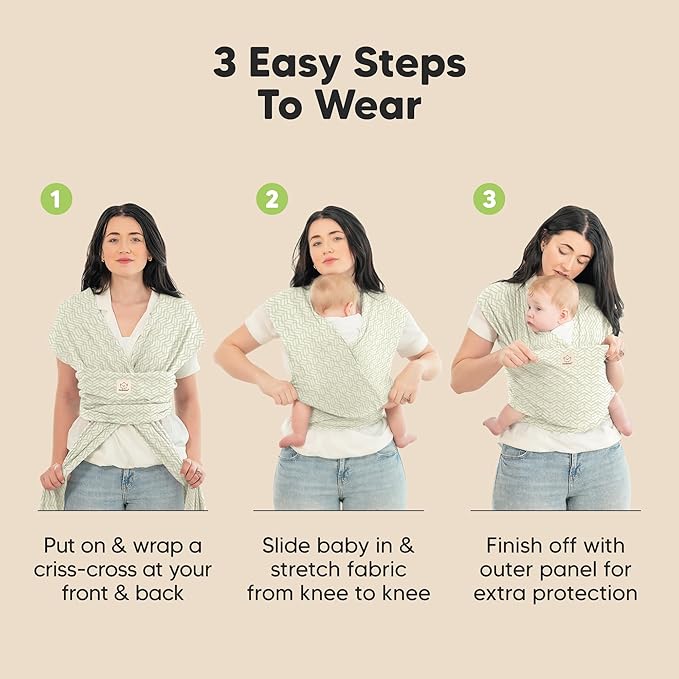 3 Easy Steps
To Wear

1

Put on & wrap a criss-cross at your front & back

2

Slide baby in & stretch fabric from knee to knee

3

Finish off with outer panel for extra protection