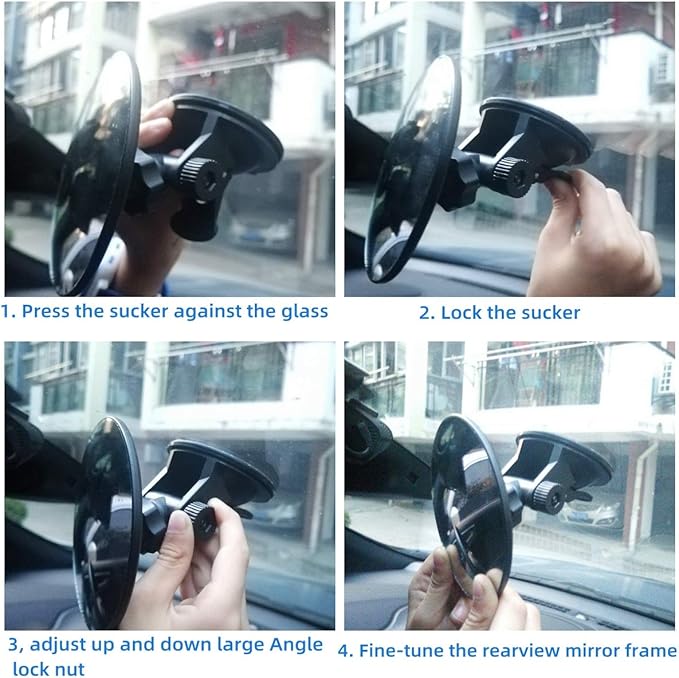 1. Press the sucker against the glass

2. Lock the sucker

3, adjust up and down large Angle lock nut

4. Fine-tune the rearview mirror frame