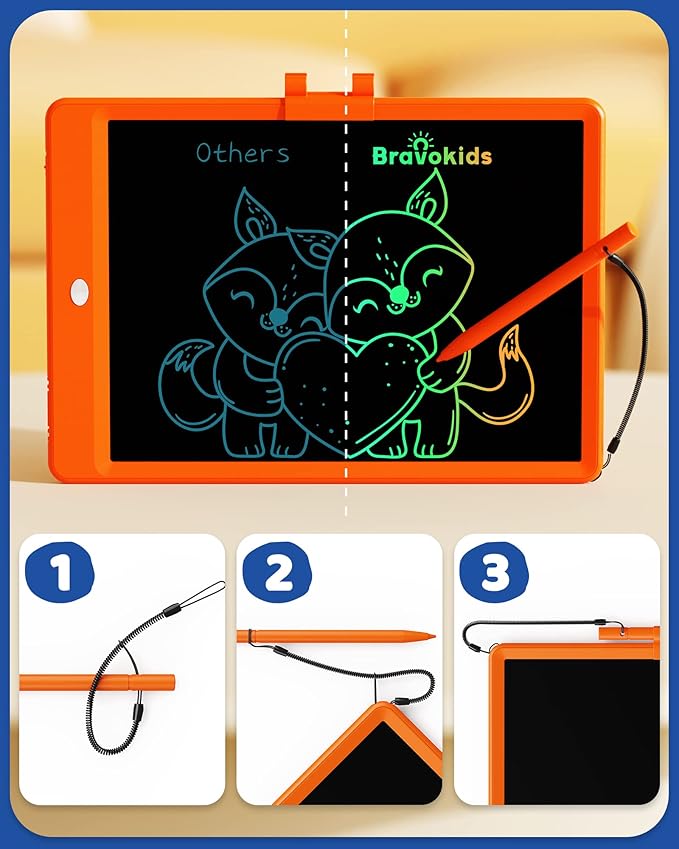 Others

Bravokids

1

2

3