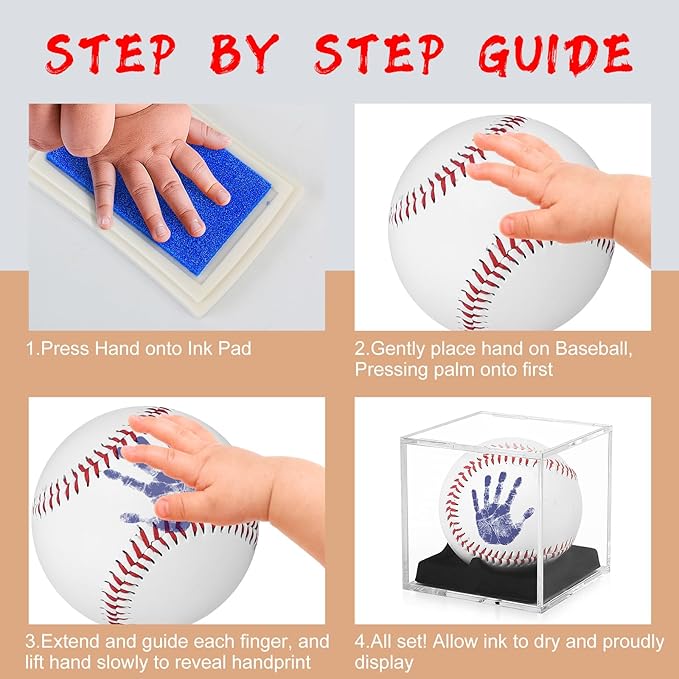 STEP BY STEP GUIDE

1.Press Hand onto Ink Pad

2.Gently place hand on Baseball, Pressing palm onto first

3.Extend and guide each finger, and lift hand slowly to reveal handprint

4.All set! Allow ink to dry and proudly display