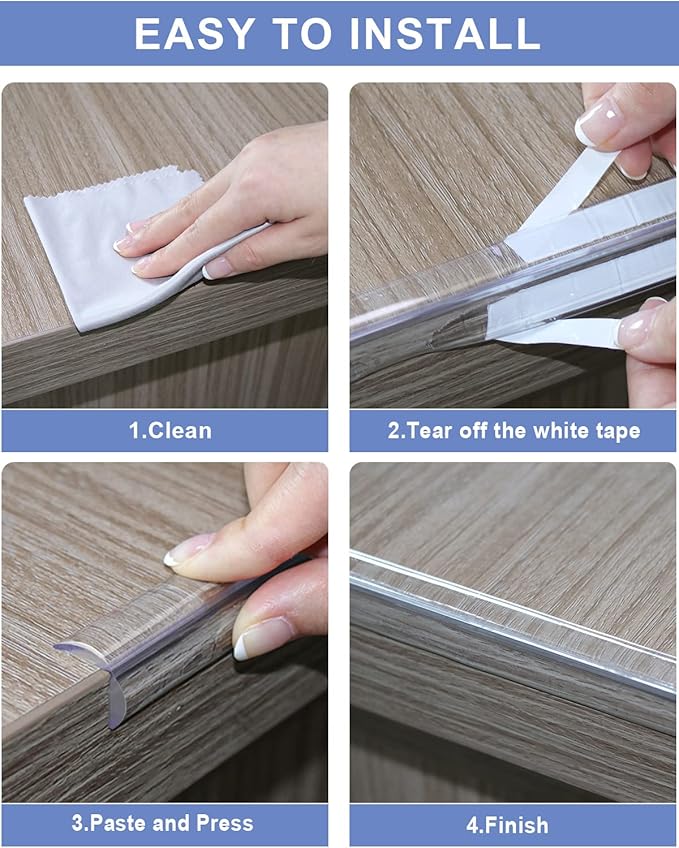 EASY TO INSTALL

1.Clean

2.Tear off the white tape

3.Paste and Press

4.Finish