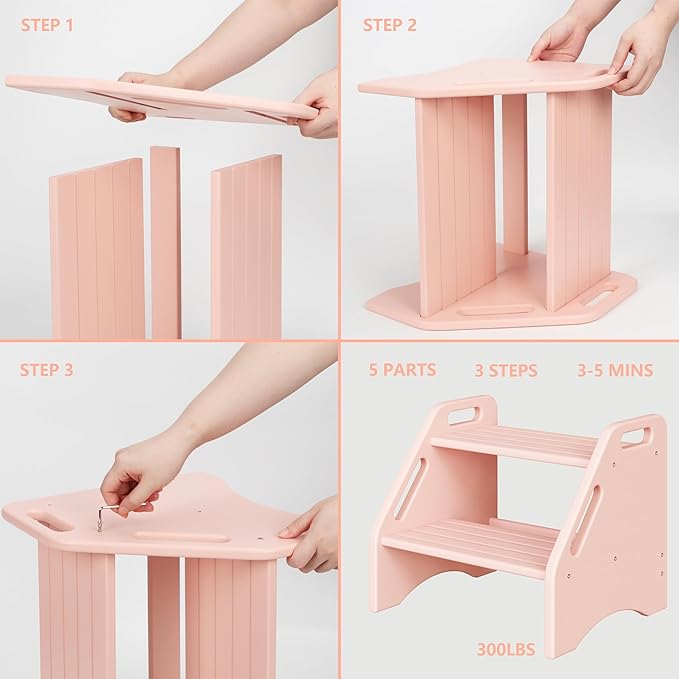 STEP 1

STEP 2

STEP 3

5 PARTS 3 STEPS 3-5 MINS

300LBS