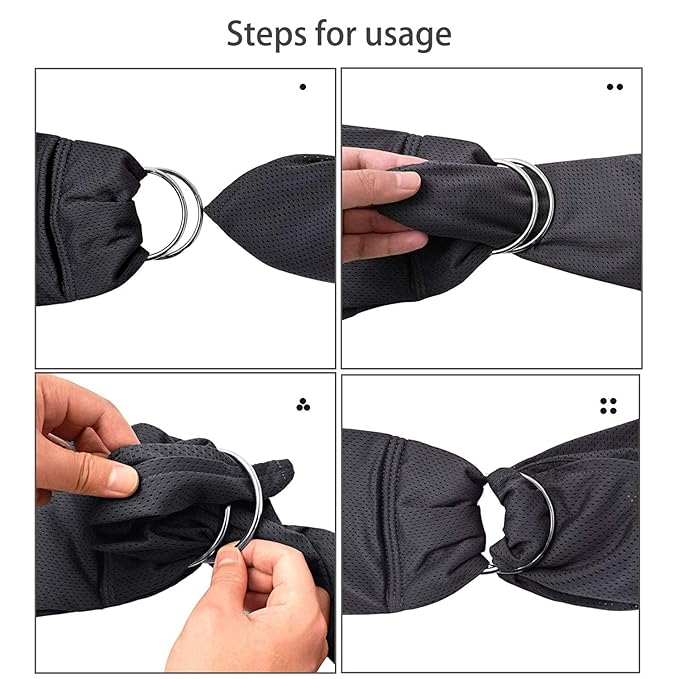 Steps for usage