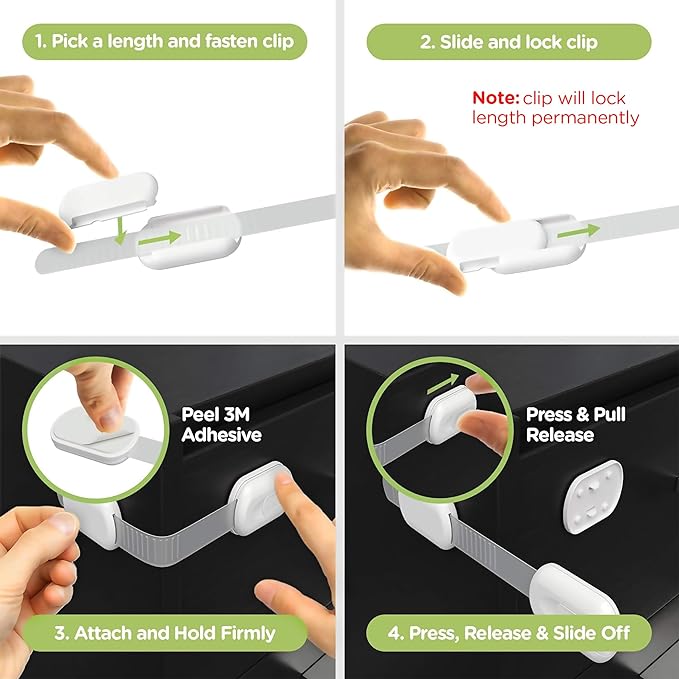 1. Pick a length and fasten clip

2. Slide and lock clip

Note: clip will lock length permanently

Peel 3M Adhesive

3. Attach and Hold Firmly

Press & Pull Release

4. Press, Release & Slide Off