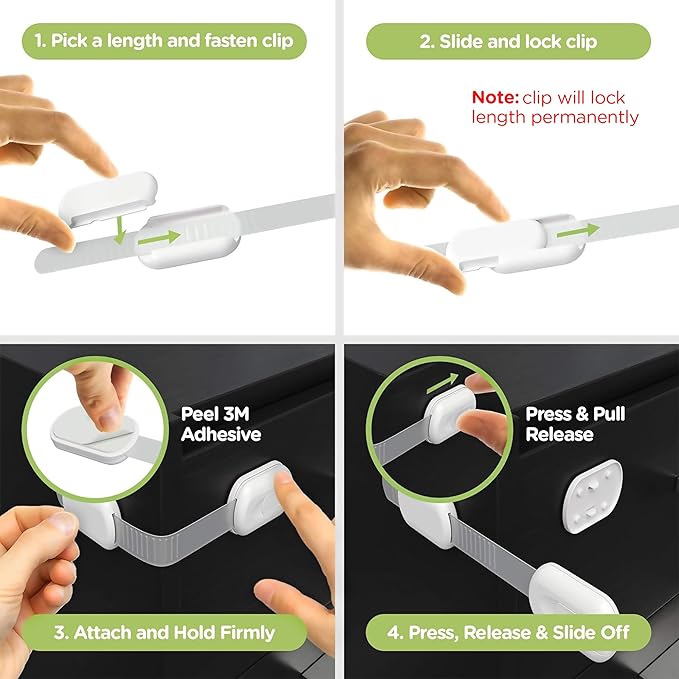 1. Pick a length and fasten clip

2. Slide and lock clip

Note: clip will lock length permanently

Peel 3M Adhesive

3. Attach and Hold Firmly

Press & Pull Release

4. Press, Release & Slide Off