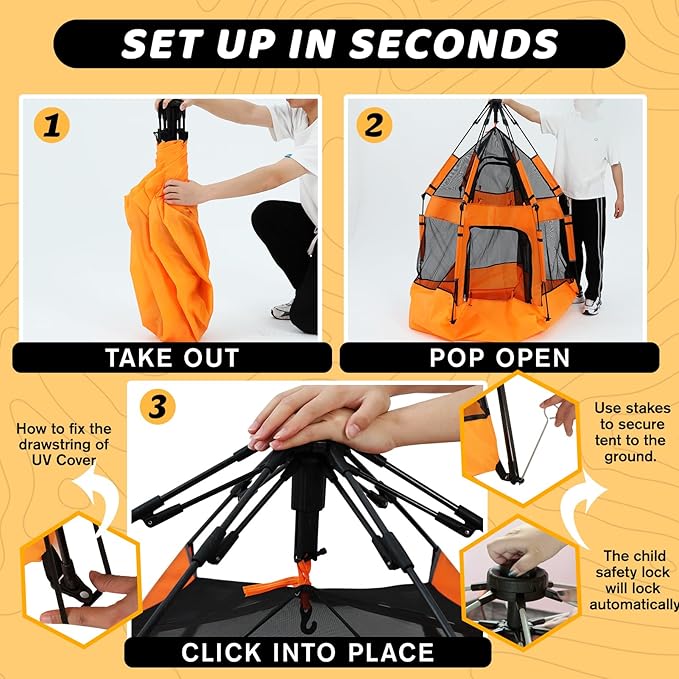 SET UP IN SECONDS

1

TAKE OUT

2

POP OPEN

3

How to fix the drawstring of UV Cover

Use stakes to secure tent to the ground.

The child safety lock will lock automatically

CLICK INTO PLACE