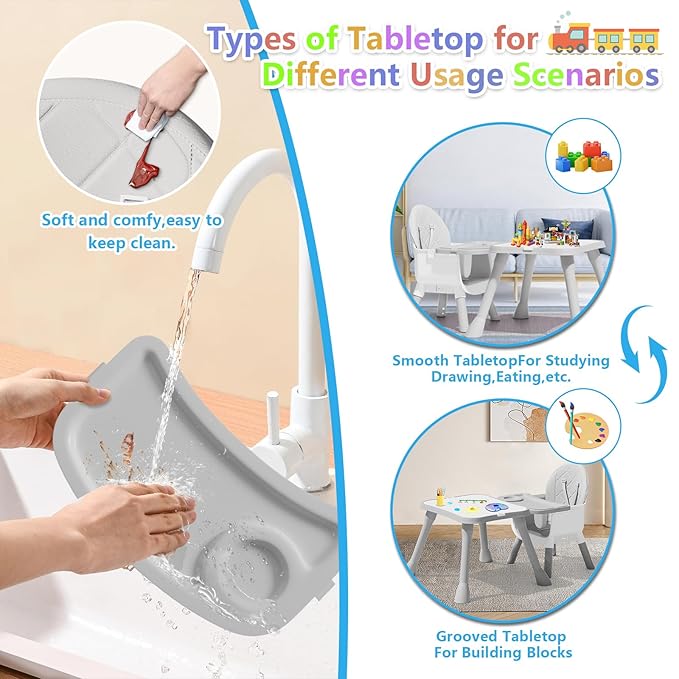 Types of Tabletop for Different Usage Scenarios

Soft and comfy,easy to keep clean.

Smooth TabletopFor Studying Drawing,Eating,etc.

Grooved Tabletop For Building Blocks