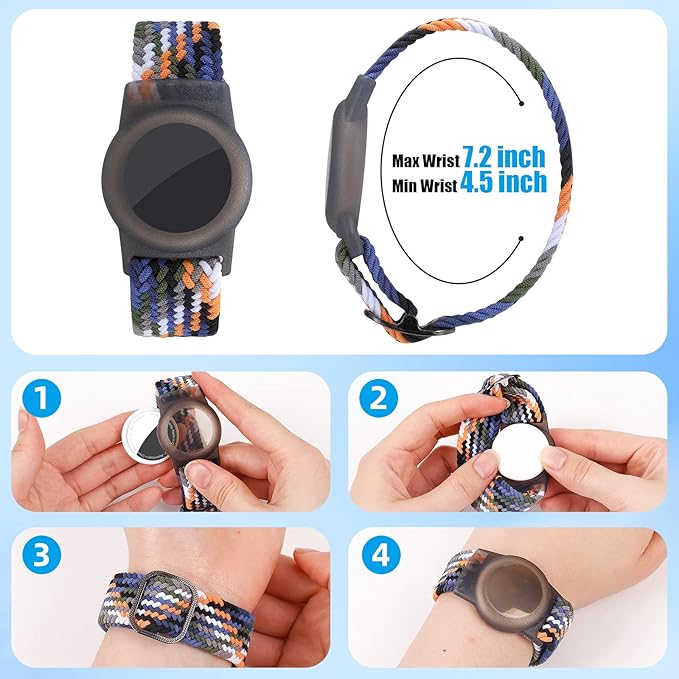 Max Wrist 7.2 inch
Min Wrist 4.5 inch

1

2

3

4