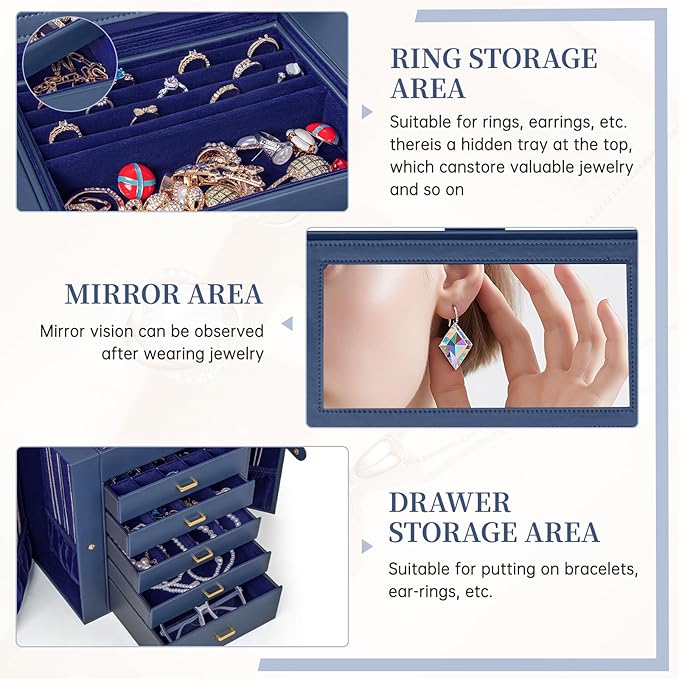 RING STORAGE AREA

Suitable for rings, earrings, etc. thereis a hidden tray at the top, which canstore valuable jewelry and so on

MIRROR AREA

Mirror vision can be observed after wearing jewelry

DRAWER STORAGE AREA

Suitable for putting on bracelets, ear-rings, etc.