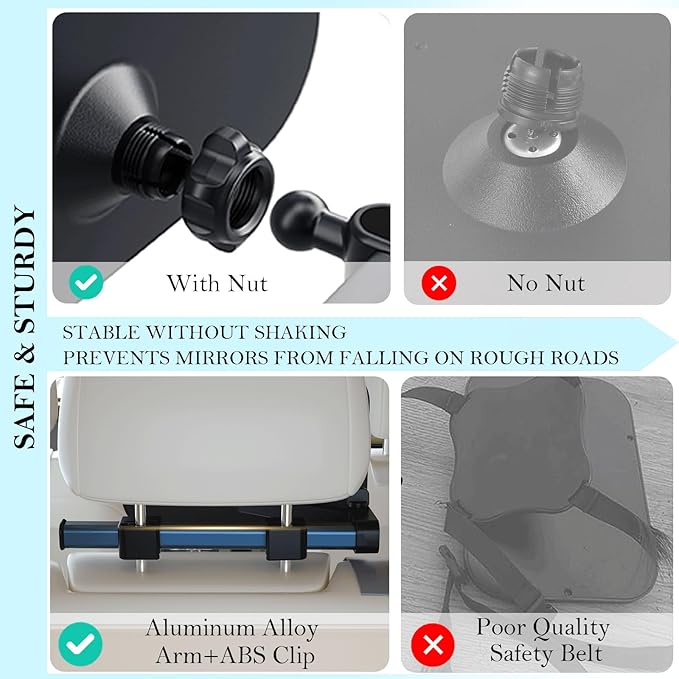 SAFE & STURDY

With Nut

No Nut

STABLE WITHOUT SHAKING
PREVENTS MIRRORS FROM FALLING ON ROUGH ROADS

Aluminum Alloy Arm+ABS Clip

Poor Quality Safety Belt