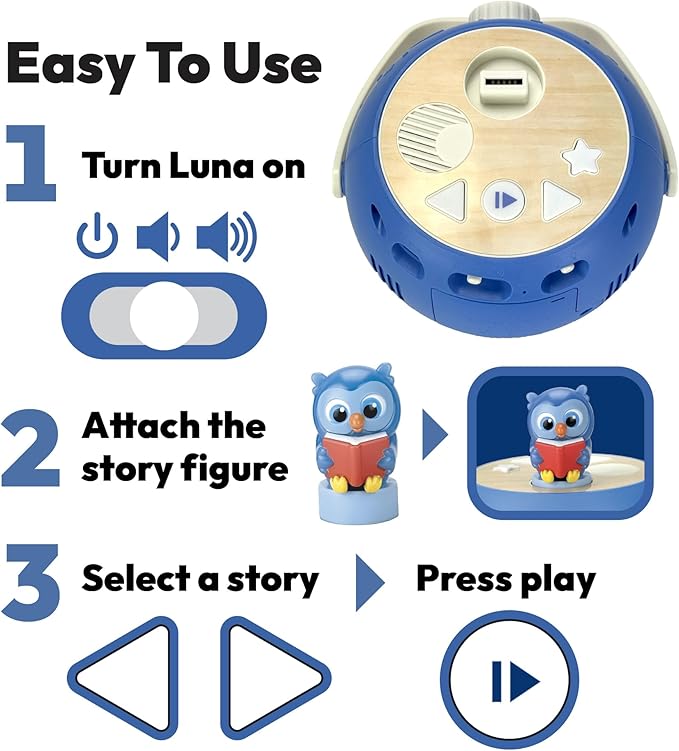 Easy To Use

1 Turn Luna on

2 Attach the story figure

3 Select a story

Press play