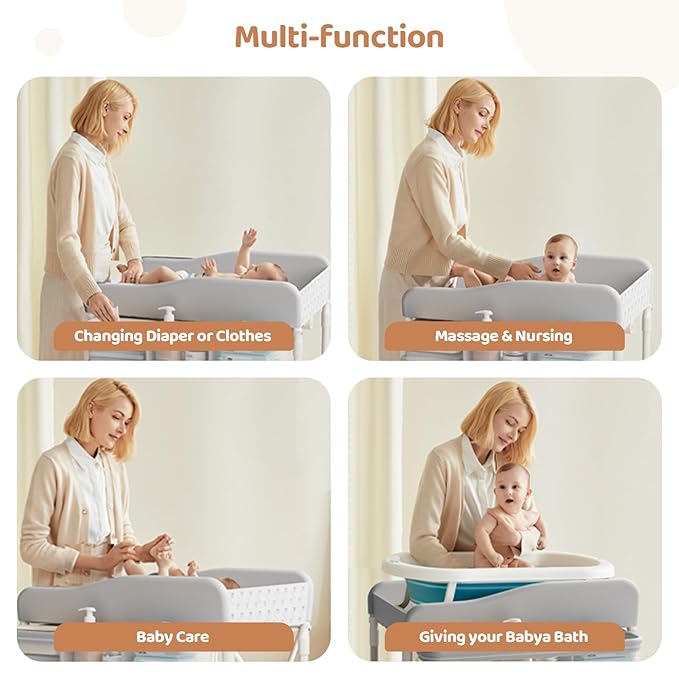 Multi-function

Changing Diaper or Clothes

Massage & Nursing

Baby Care

Giving your Babya Bath