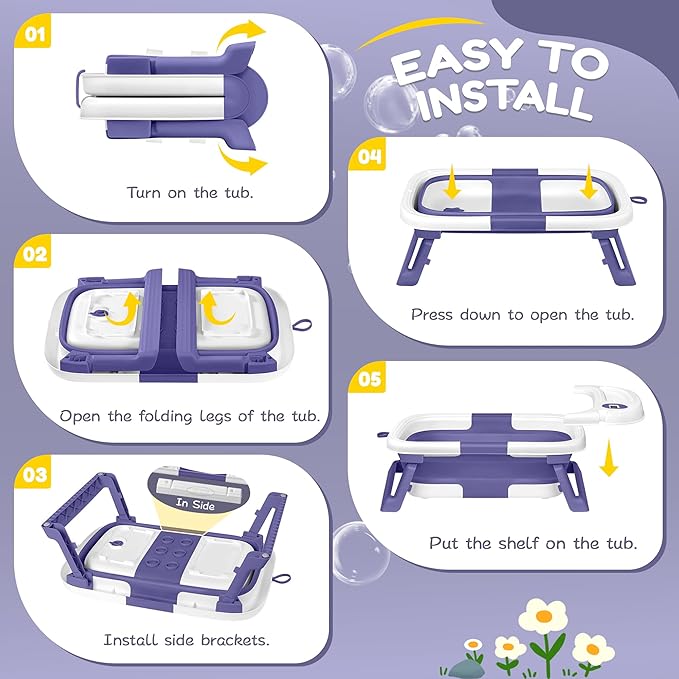 EASY TO INSTALL

01

Turn on the tub.

02

Open the folding legs of the tub.

03

In Side

Install side brackets.

04

Press down to open the tub.

05

Put the shelf on the tub.