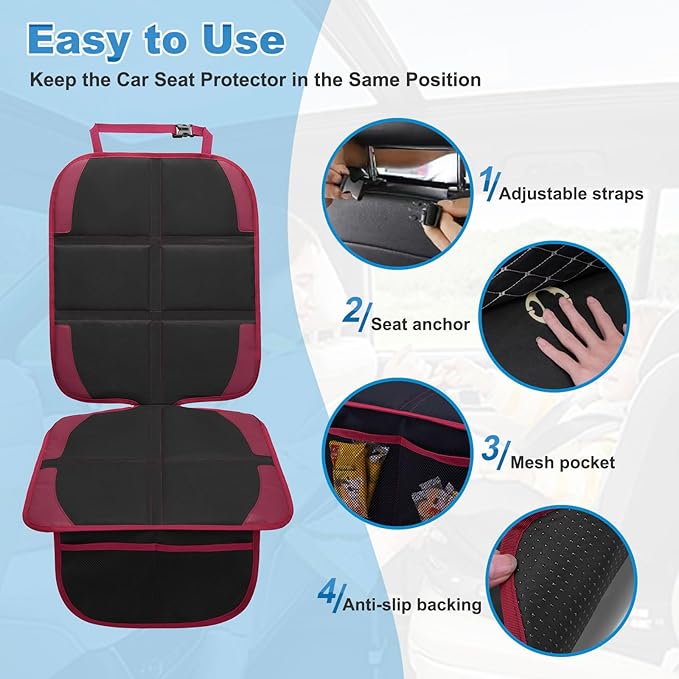 Easy to Use

Keep the Car Seat Protector in the Same Position

1/ Adjustable straps

2/ Seat anchor

3/ Mesh pocket

4/ Anti-slip backing