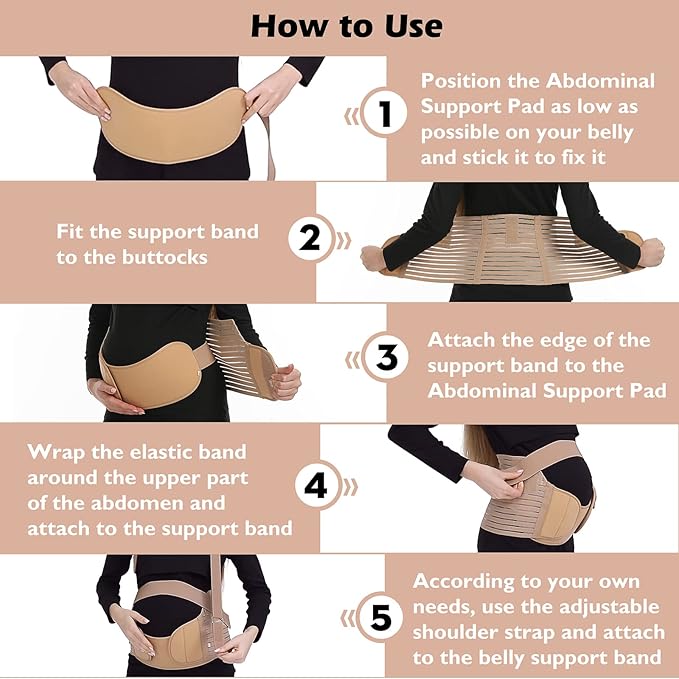 How to Use

1

Position the Abdominal Support Pad as low as possible on your belly and stick it to fix it

Fit the support band to the buttocks

2

3

Attach the edge of the support band to the Abdominal Support Pad

Wrap the elastic band around the upper part of the abdomen and attach to the support band

4

5

According to your own needs, use the adjustable shoulder strap and attach to the belly support band