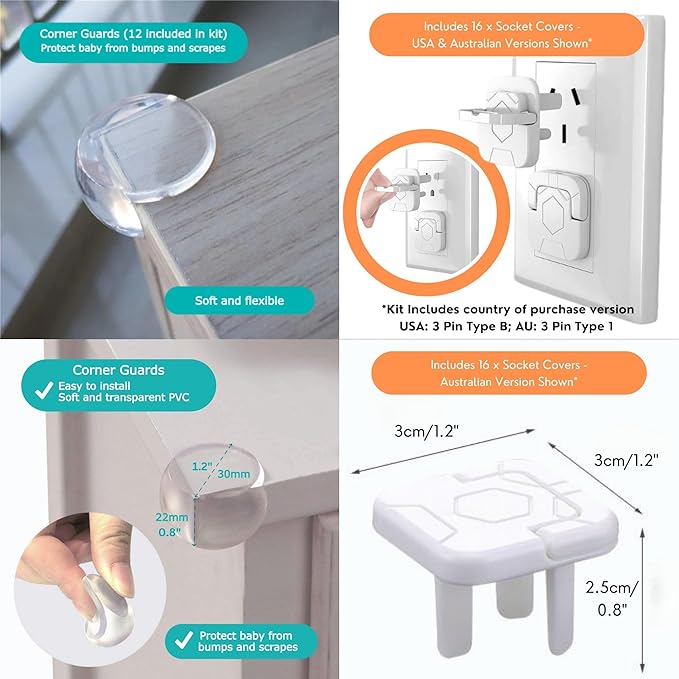 Corner Guards (12 included in kit)
Protect baby from bumps and scrapes

Soft and flexible

Includes 16 x Socket Covers - USA & Australian Versions Shown*

*Kit Includes country of purchase version
USA: 3 Pin Type B; AU: 3 Pin Type 1

Corner Guards
Easy to install
Soft and transparent PVC

1.2"
30mm
22mm
0.8"

Protect baby from bumps and scrapes

Includes 16 x Socket Covers - Australian Version Shown*

3cm/1.2"
3cm/1.2"
2.5cm/ 0.8"