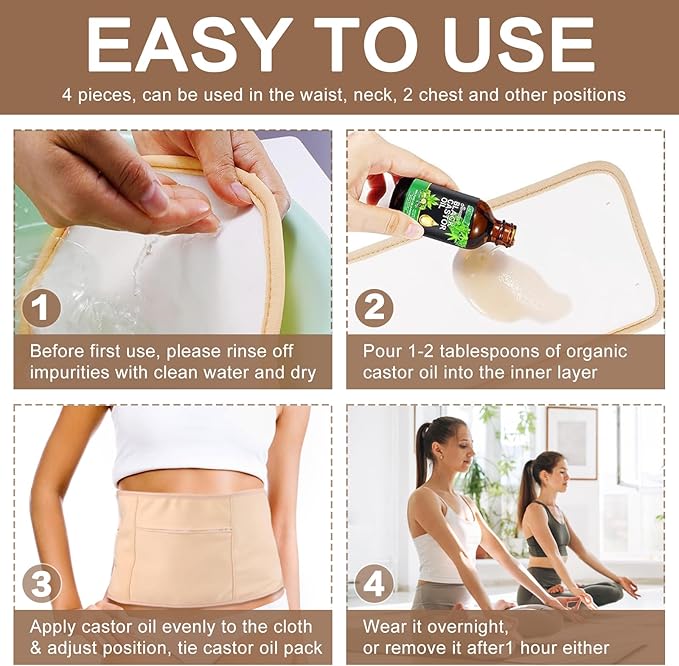 EASY TO USE

4 pieces, can be used in the waist, neck, 2 chest and other positions

1

Before first use, please rinse off impurities with clean water and dry

BLACK CASTOR OIL

2

Pour 1-2 tablespoons of organic castor oil into the inner layer

3

Apply castor oil evenly to the cloth & adjust position, tie castor oil pack

4

Wear it overnight, or remove it after1 hour either