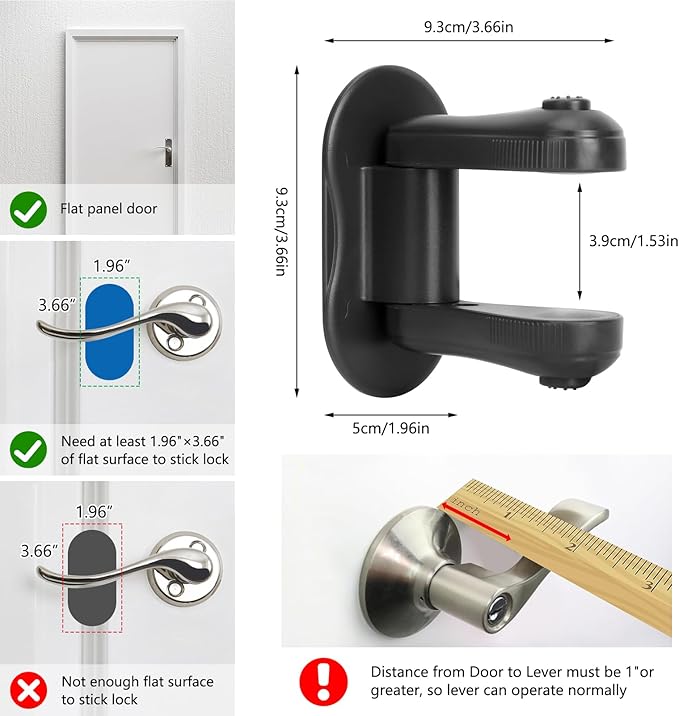 Flat panel door

1.96"

3.66"

Need at least 1.96"×3.66" of flat surface to stick lock

1.96"

3.66"

Not enough flat surface to stick lock

9.3cm/3.66in

9.3cm/3.66in

3.9cm/1.53in

5cm/1.96in

inch 1 2 3

Distance from Door to Lever must be 1"or greater, so lever can operate normally