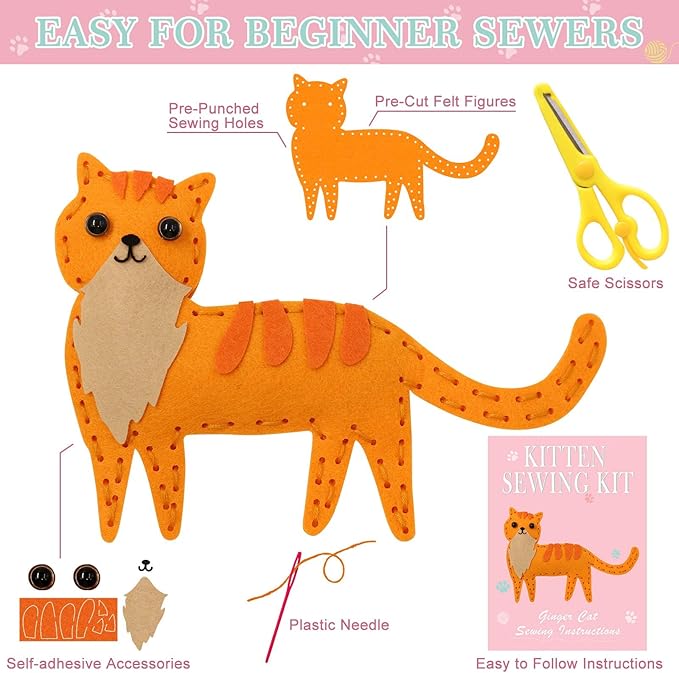 EASY FOR BEGINNER SEWERS

Pre-Punched Sewing Holes

Pre-Cut Felt Figures

Safe Scissors

KITTEN SEWING KIT

Ginger Cat Sewing Instructions

Self-adhesive Accessories

Plastic Needle

Easy to Follow Instructions