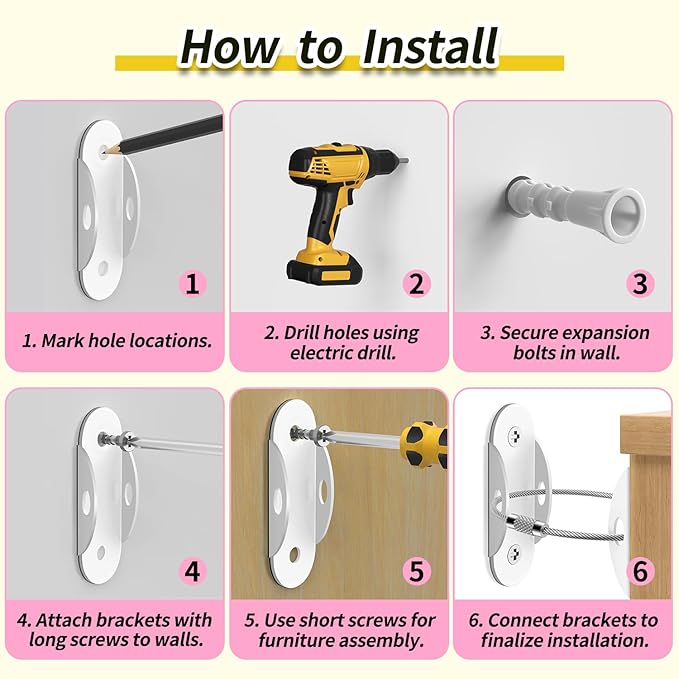 How to Install

1

1. Mark hole locations.

2

2. Drill holes using electric drill.

3

3. Secure expansion bolts in wall.

4

4. Attach brackets with long screws to walls.

5

5. Use short screws for furniture assembly.

6

6. Connect brackets to finalize installation.