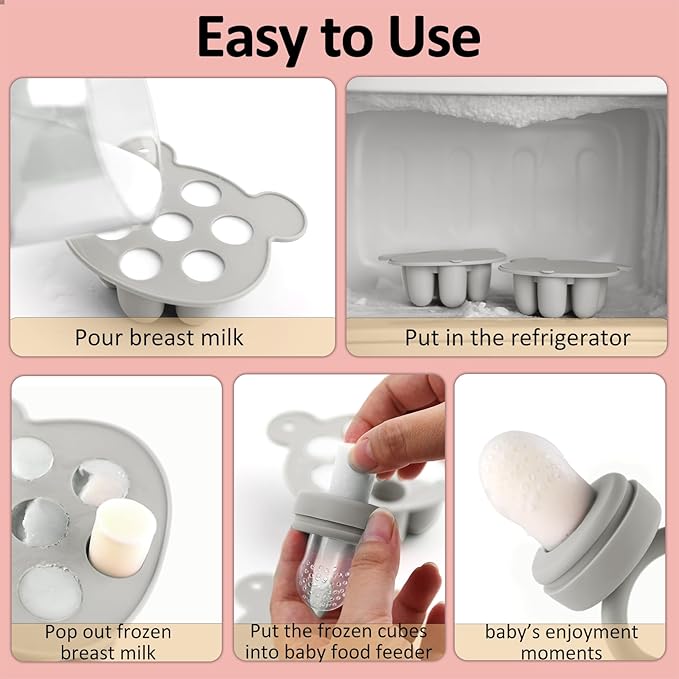 Easy to Use

Pour breast milk

Put in the refrigerator

Pop out frozen breast milk

Put the frozen cubes into baby food feeder

baby's enjoyment moments