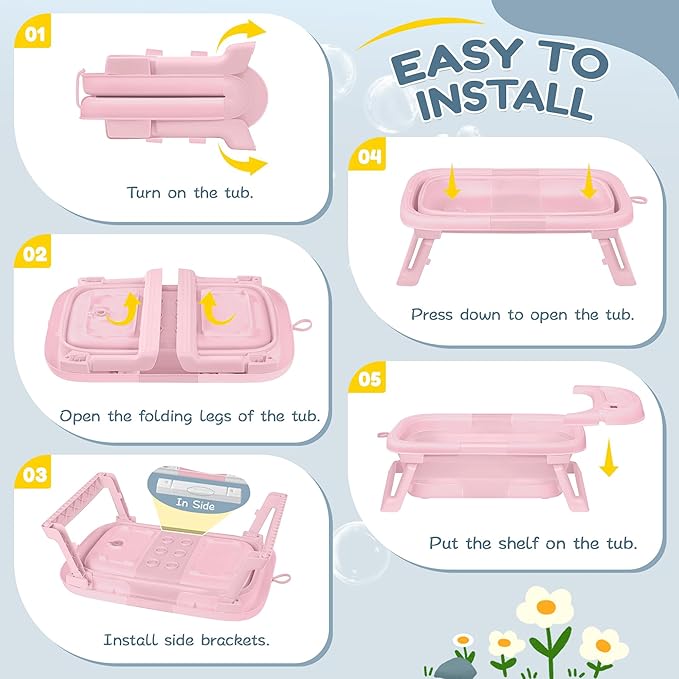 EASY TO INSTALL

01

Turn on the tub.

02

Open the folding legs of the tub.

03

In Side

Install side brackets.

04

Press down to open the tub.

05

Put the shelf on the tub.