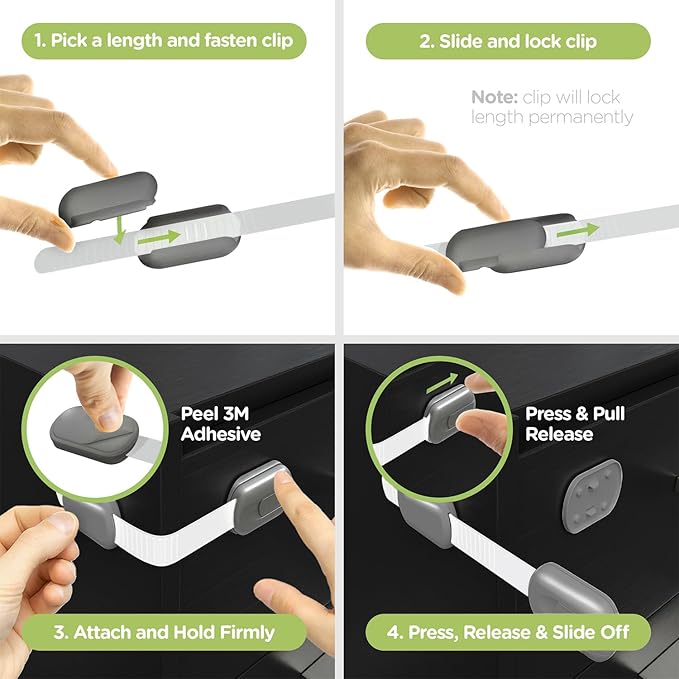 1. Pick a length and fasten clip

2. Slide and lock clip

Note: clip will lock length permanently

Peel 3M Adhesive

3. Attach and Hold Firmly

Press & Pull Release

4. Press, Release & Slide Off