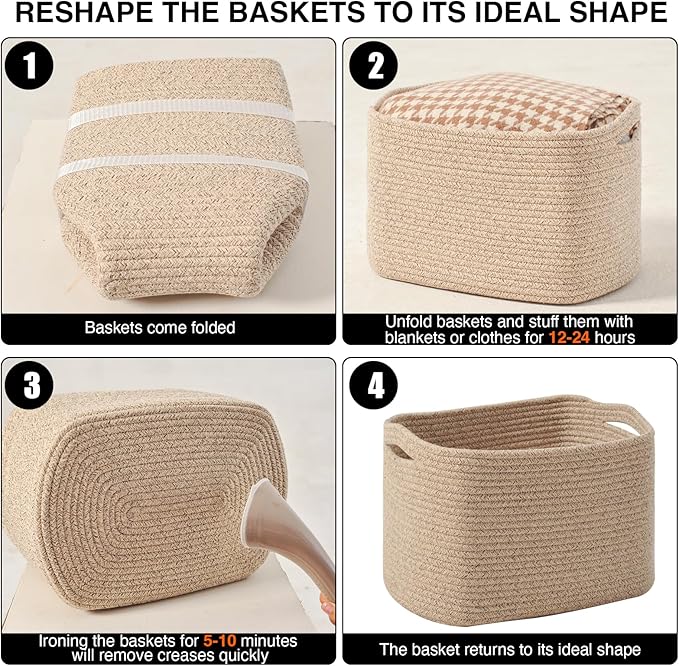 RESHAPE THE BASKETS TO ITS IDEAL SHAPE

1

Baskets come folded

2

Unfold baskets and stuff them with blankets or clothes for 12-24 hours

3

Ironing the baskets for 5-10 minutes will remove creases quickly

4

The basket returns to its ideal shape