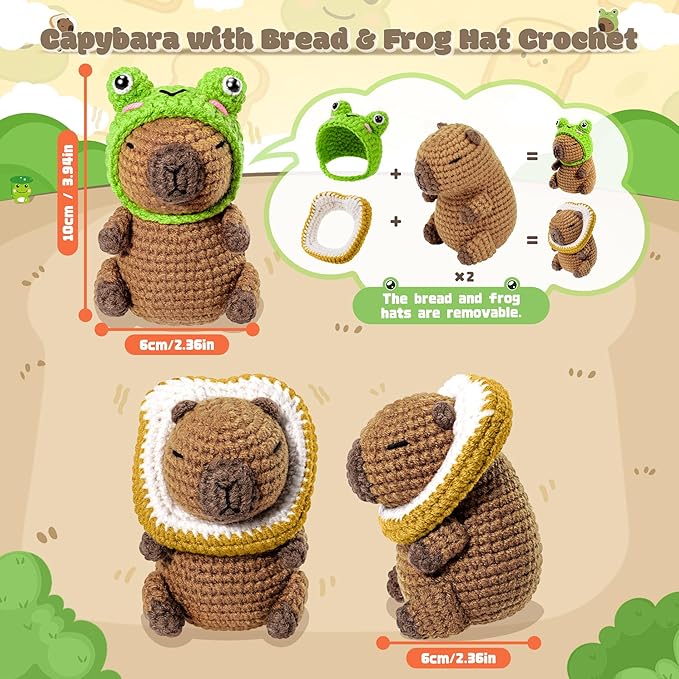 Capybara with Bread & Frog Hat Crochet

10cm / 3.94in

6cm/2.36in

+ =

+ =

×2

The bread and frog hats are removable.

6cm/2.36in