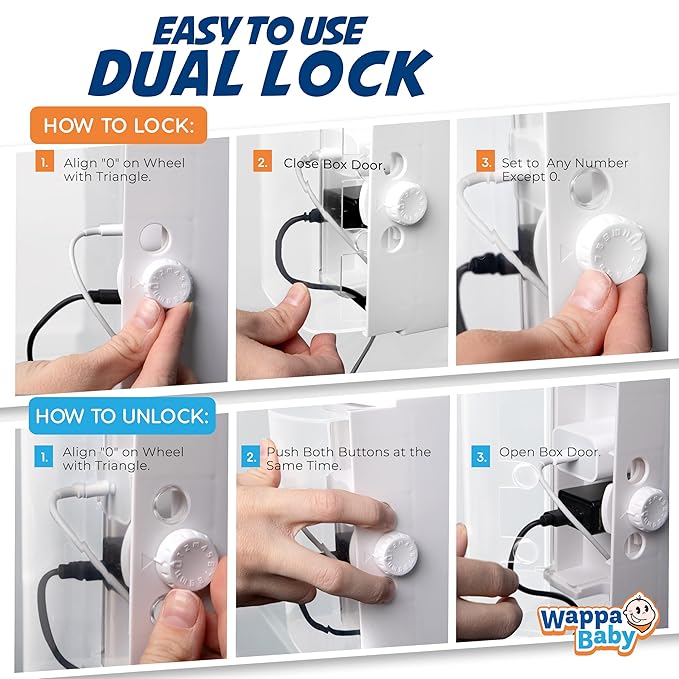 EASY TO USE
DUAL LOCK

HOW TO LOCK:

1. Align "0" on Wheel with Triangle.

2. Close Box Door.

3. Set to Any Number Except 0.

HOW TO UNLOCK:

1. Align "0" on Wheel with Triangle.

2. Push Both Buttons at the Same Time.

3. Open Box Door.

Wappa Baby