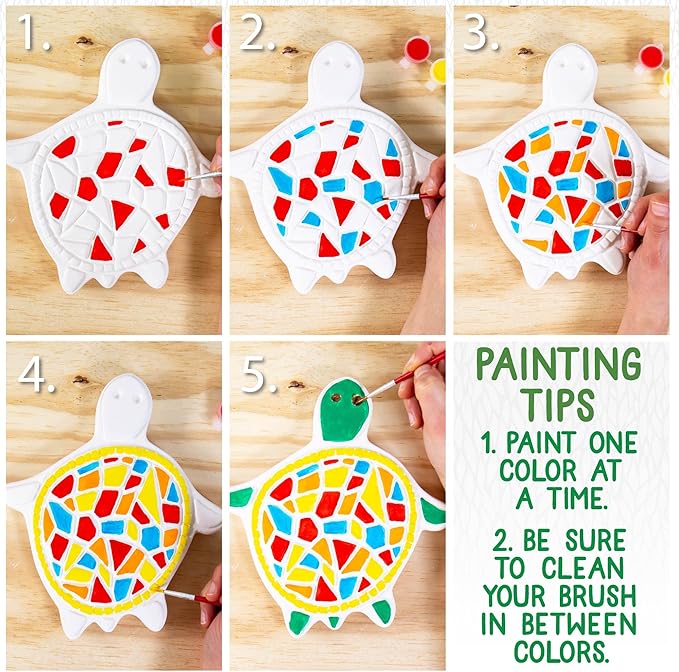 1.

2.

3.

4.

5.

PAINTING TIPS

1. PAINT ONE COLOR AT A TIME.

2. BE SURE TO CLEAN YOUR BRUSH IN BETWEEN COLORS.