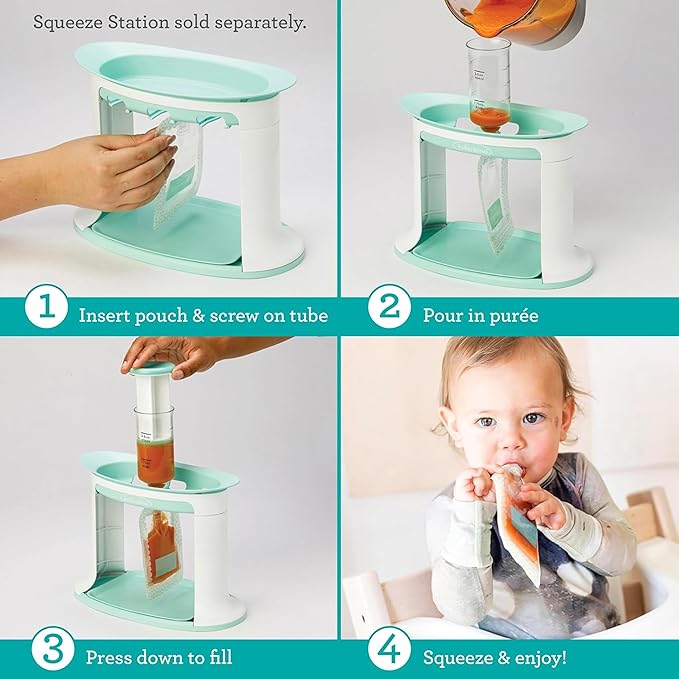 Squeeze Station sold separately.

1 Insert pouch & screw on tube

2 Pour in purée

3 Press down to fill

4 Squeeze & enjoy!