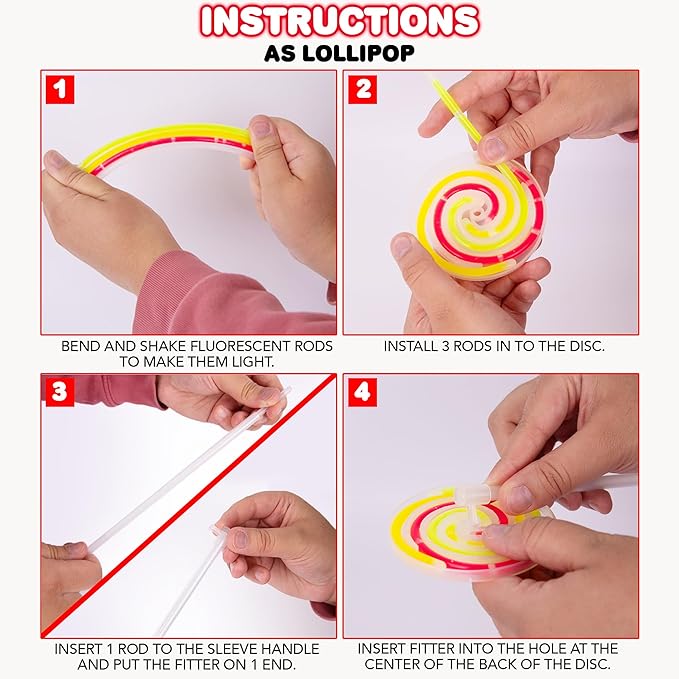 INSTRUCTIONS
AS LOLLIPOP

1

BEND AND SHAKE FLUORESCENT RODS TO MAKE THEM LIGHT.

2

INSTALL 3 RODS IN TO THE DISC.

3

INSERT 1 ROD TO THE SLEEVE HANDLE AND PUT THE FITTER ON 1 END.

4

INSERT FITTER INTO THE HOLE AT THE CENTER OF THE BACK OF THE DISC.