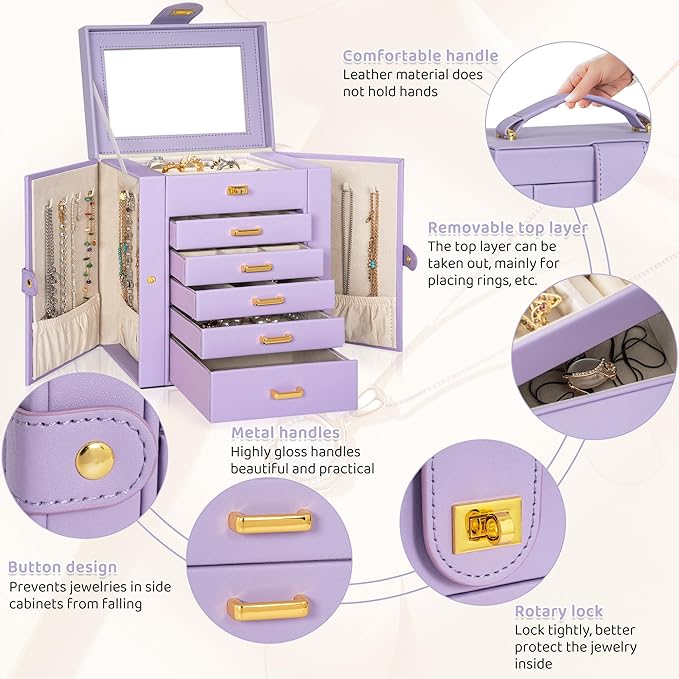 Comfortable handle
Leather material does not hold hands

Removable top layer
The top layer can be taken out, mainly for placing rings, etc.

Metal handles
Highly gloss handles beautiful and practical

Button design
Prevents jewelries in side cabinets from falling

Rotary lock
Lock tightly, better protect the jewelry inside