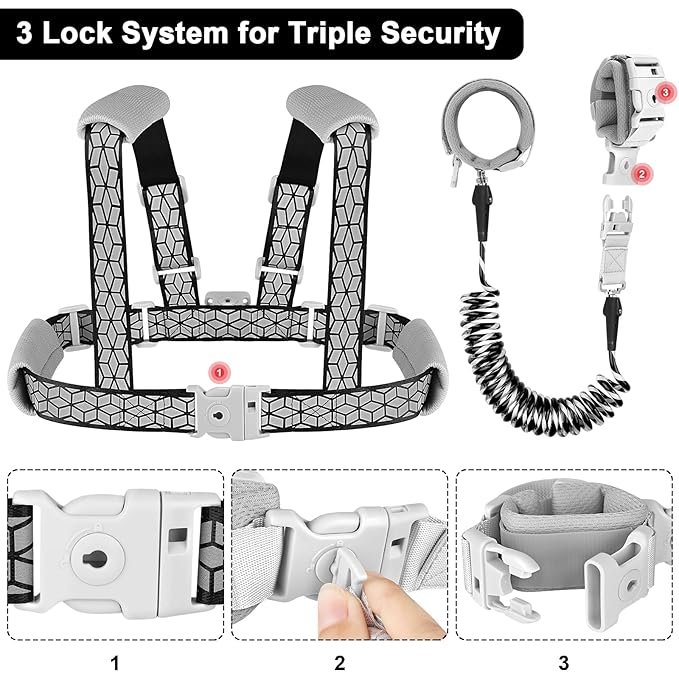 3 Lock System for Triple Security

1

3

2

1

2

3