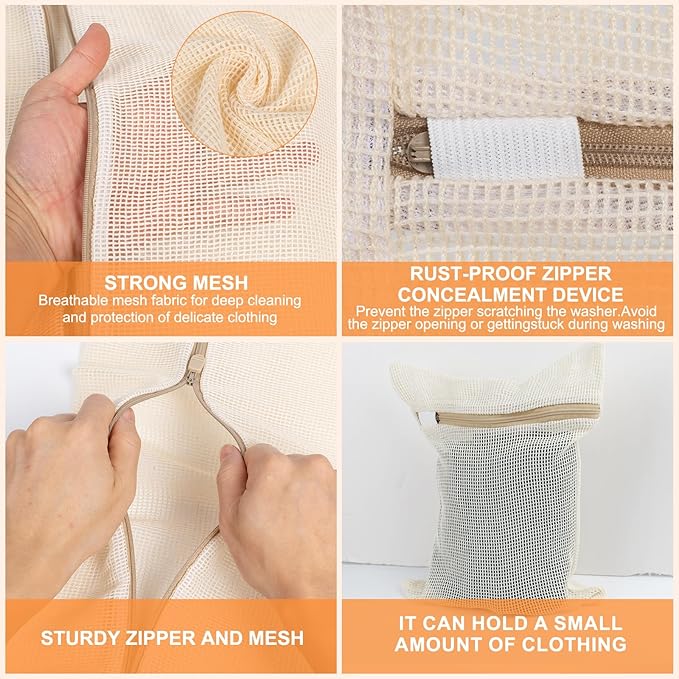 STRONG MESH
Breathable mesh fabric for deep cleaning and protection of delicate clothing

RUST-PROOF ZIPPER CONCEALMENT DEVICE
Prevent the zipper scratching the washer.Avoid the zipper opening or gettingstuck during washing

STURDY ZIPPER AND MESH

IT CAN HOLD A SMALL AMOUNT OF CLOTHING