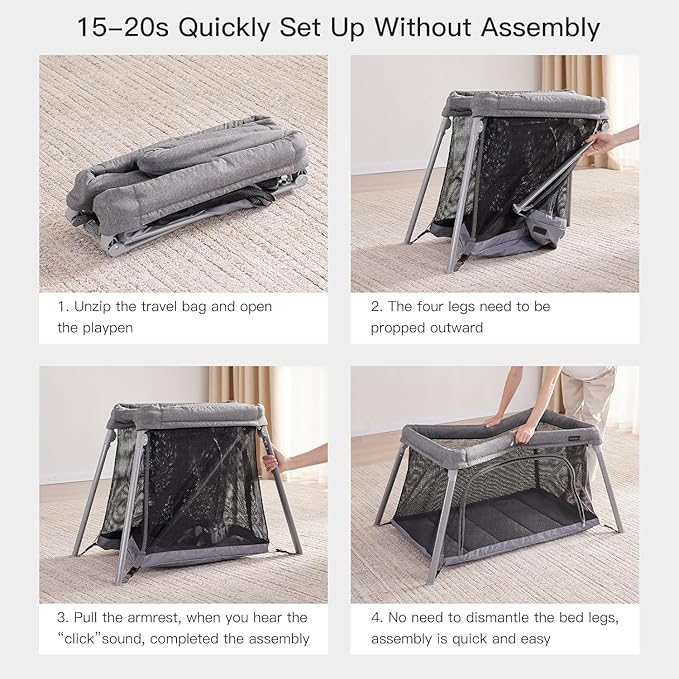 15–20s Quickly Set Up Without Assembly

1. Unzip the travel bag and open the playpen

2. The four legs need to be propped outward

3. Pull the armrest, when you hear the “click”sound, completed the assembly

4. No need to dismantle the bed legs, assembly is quick and easy