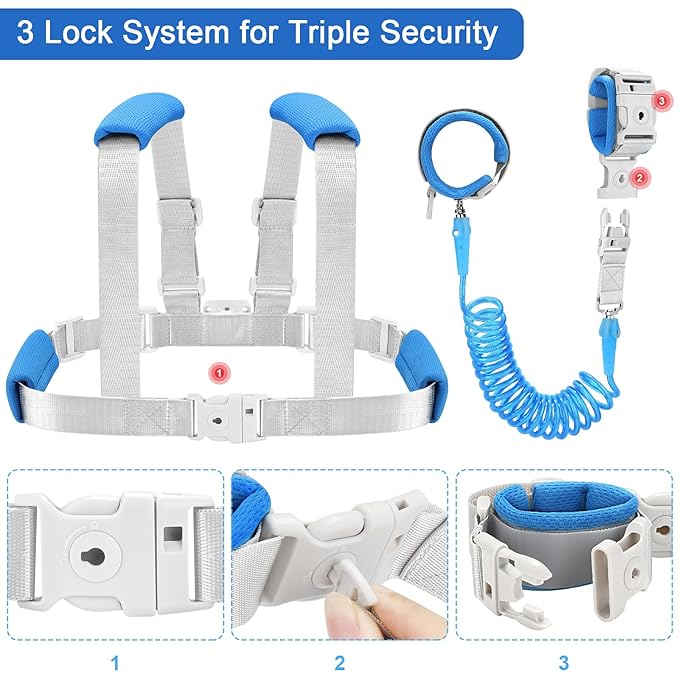 3 Lock System for Triple Security

3

2

1

1

2

3