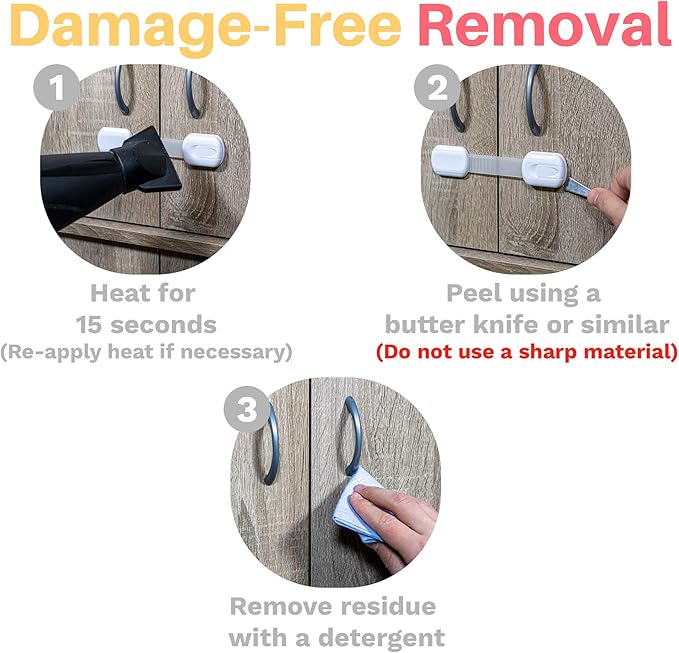 Damage-Free Removal

1

Heat for 15 seconds
(Re-apply heat if necessary)

2

Peel using a butter knife or similar
(Do not use a sharp material)

3

Remove residue with a detergent