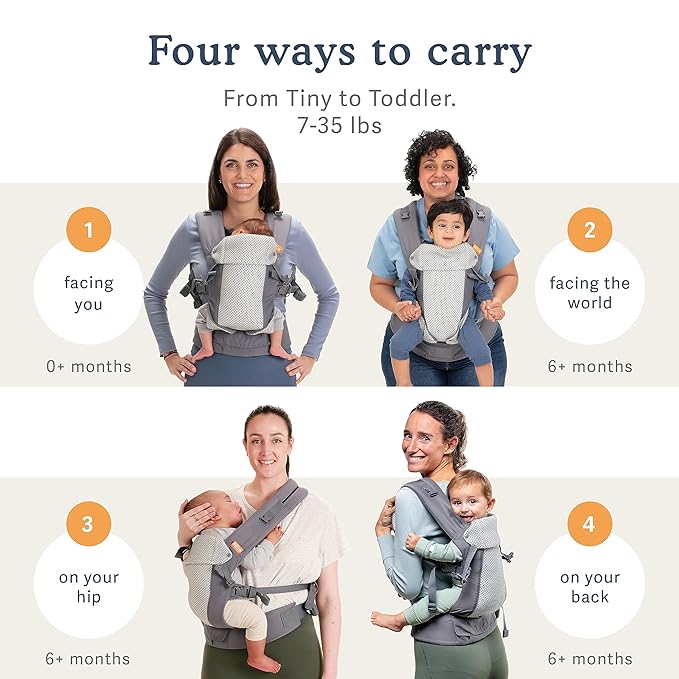 Four ways to carry

From Tiny to Toddler.
7-35 lbs

1
facing you
0+ months

2
facing the world
6+ months

3
on your hip
6+ months

4
on your back
6+ months