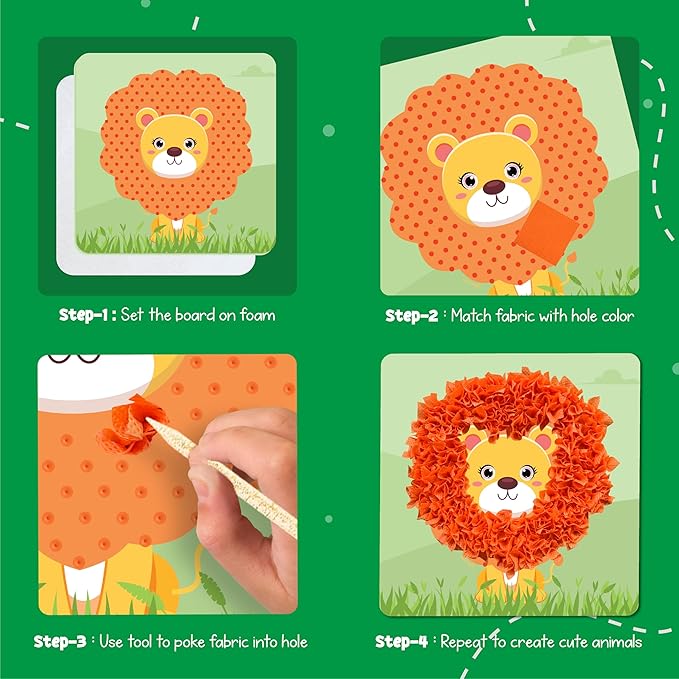 Step-1 : Set the board on foam

Step-2 : Match fabric with hole color

Step-3 : Use tool to poke fabric into hole

Step-4 : Repeat to create cute animals