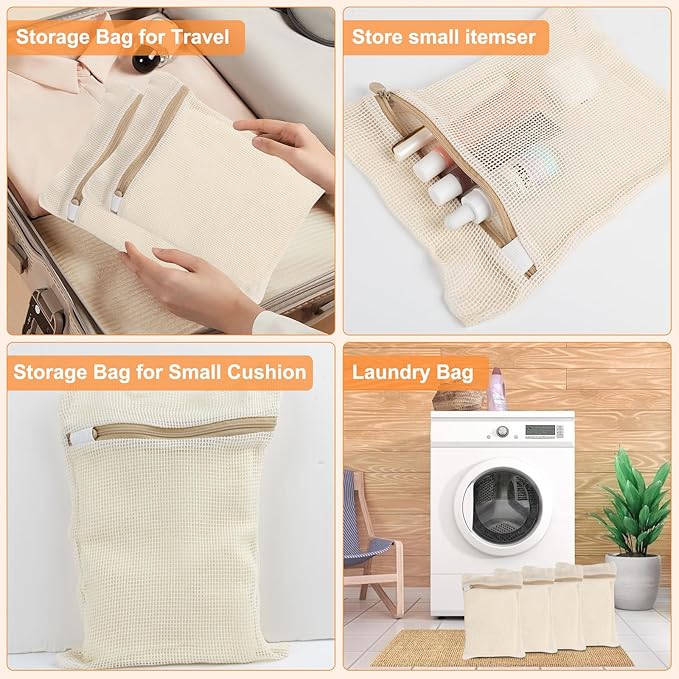 Storage Bag for Travel

Store small itemser

Storage Bag for Small Cushion

Laundry Bag