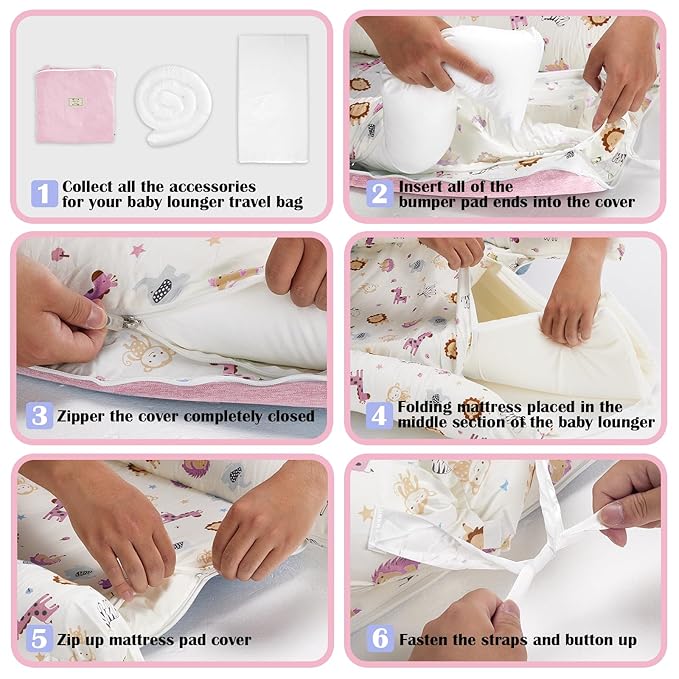 1 Collect all the accessories for your baby lounger travel bag

2 Insert all of the bumper pad ends into the cover

3 Zipper the cover completely closed

4 Folding mattress placed in the middle section of the baby lounger

5 Zip up mattress pad cover

6 Fasten the straps and button up